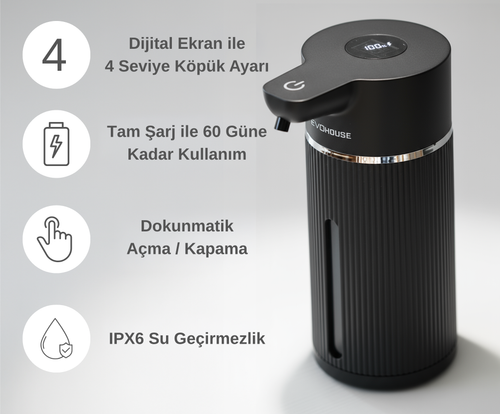 4

Dijital Ekran ile
4 Seviye Köpük Ayarı

Tam Şarj ile 60 Güne
Kadar Kullanım

Dokunmatik
Açma / Kapama

IPX6 Su Geçirmezlik

100%

EVOHOUSE